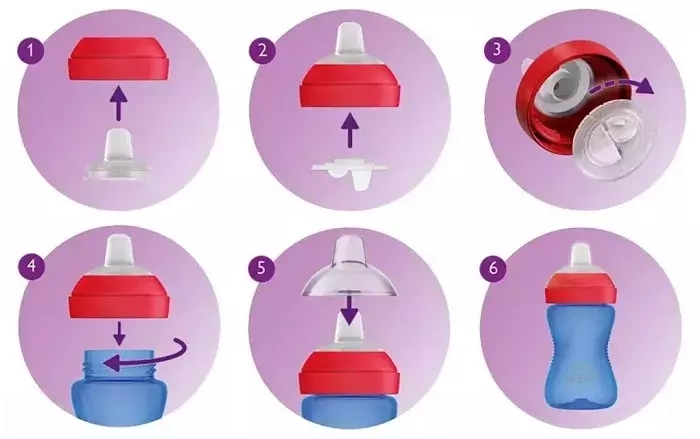 1

2

3

4

5

6