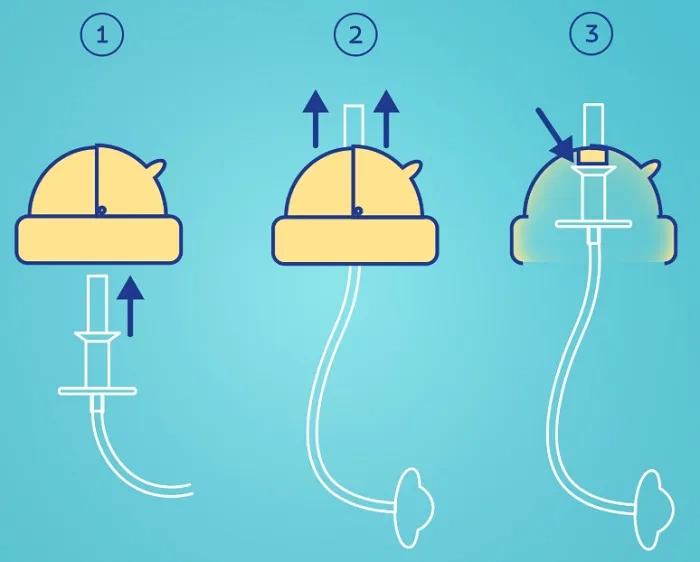 1

2

3